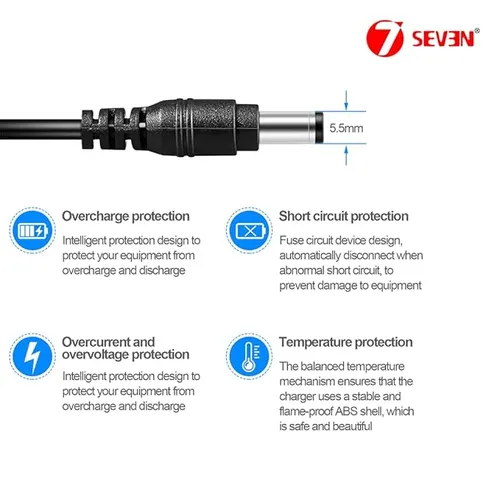 7 SEVEN®

5.5mm

Overcharge protection

Intelligent protection design to protect your equipment from overcharge and discharge

Short circuit protection

Fuse circuit device design, automatically disconnect when abnormal short circuit, to prevent damage to equipment

Overcurrent and overvoltage protection

Intelligent protection design to protect your equipment from overcharge and discharge

Temperature protection

The balanced temperature mechanism ensures that the charger uses a stable and flame-proof ABS shell, which is safe and beautiful